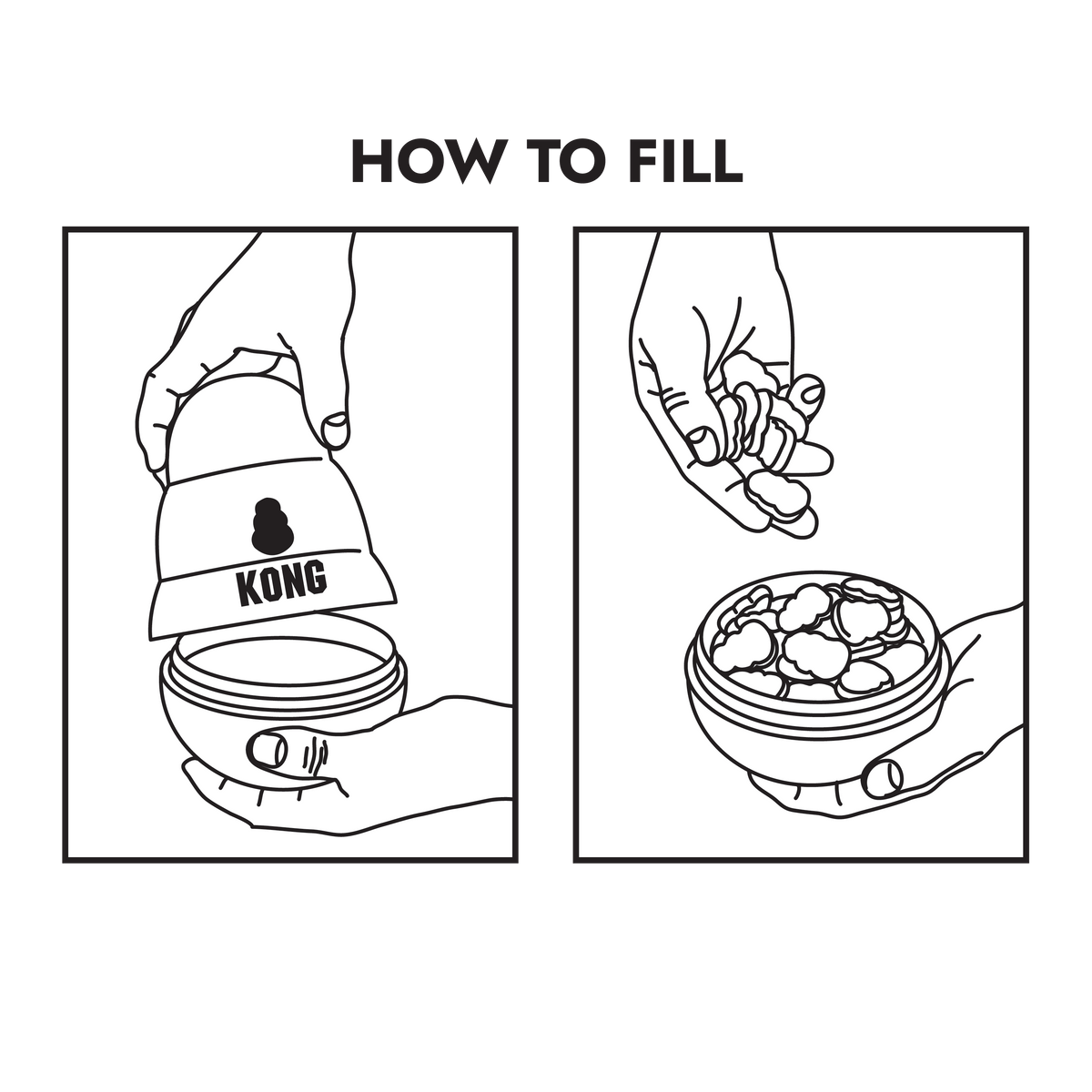 HOW TO FILL

KONG